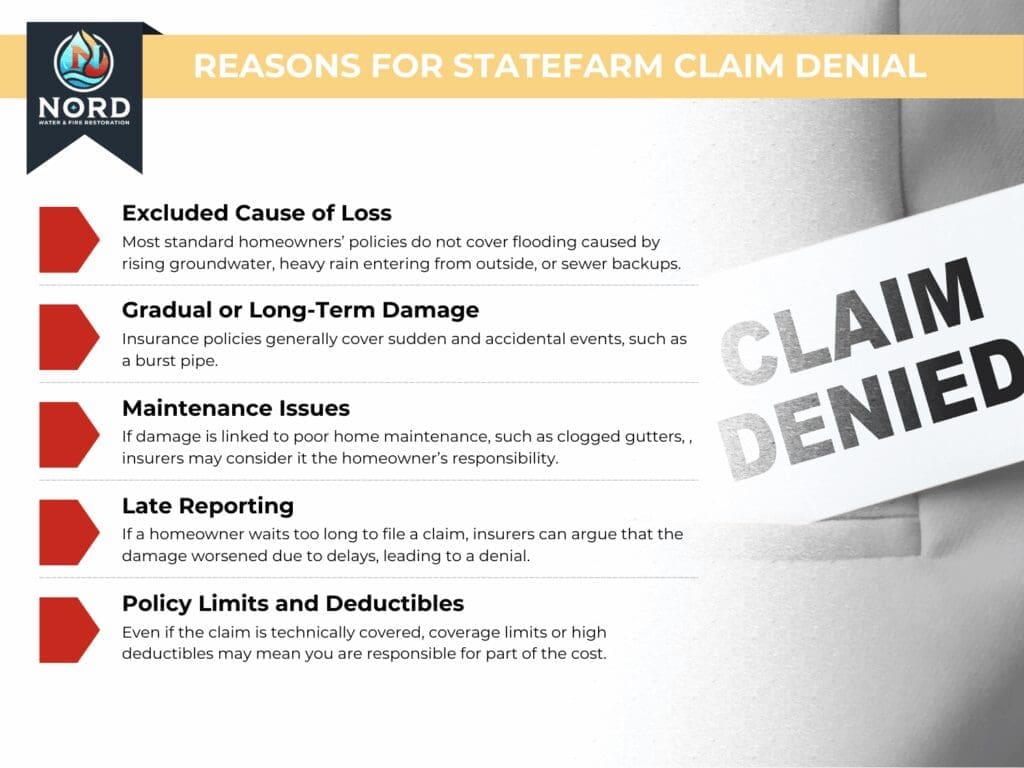 NORD
WATER & FIRE RESTORATION

REASONS FOR STATEFARM CLAIM DENIAL

Excluded Cause of Loss
Most standard homeowners' policies do not cover flooding caused by rising groundwater, heavy rain entering from outside, or sewer backups.

Gradual or Long-Term Damage
Insurance policies generally cover sudden and accidental events, such as a burst pipe.

Maintenance Issues
If damage is linked to poor home maintenance, such as clogged gutters, , insurers may consider it the homeowner's responsibility.

Late Reporting
If a homeowner waits too long to file a claim, insurers can argue that the damage worsened due to delays, leading to a denial.

Policy Limits and Deductibles
Even if the claim is technically covered, coverage limits or high deductibles may mean you are responsible for part of the cost.

CLAIM DENIED